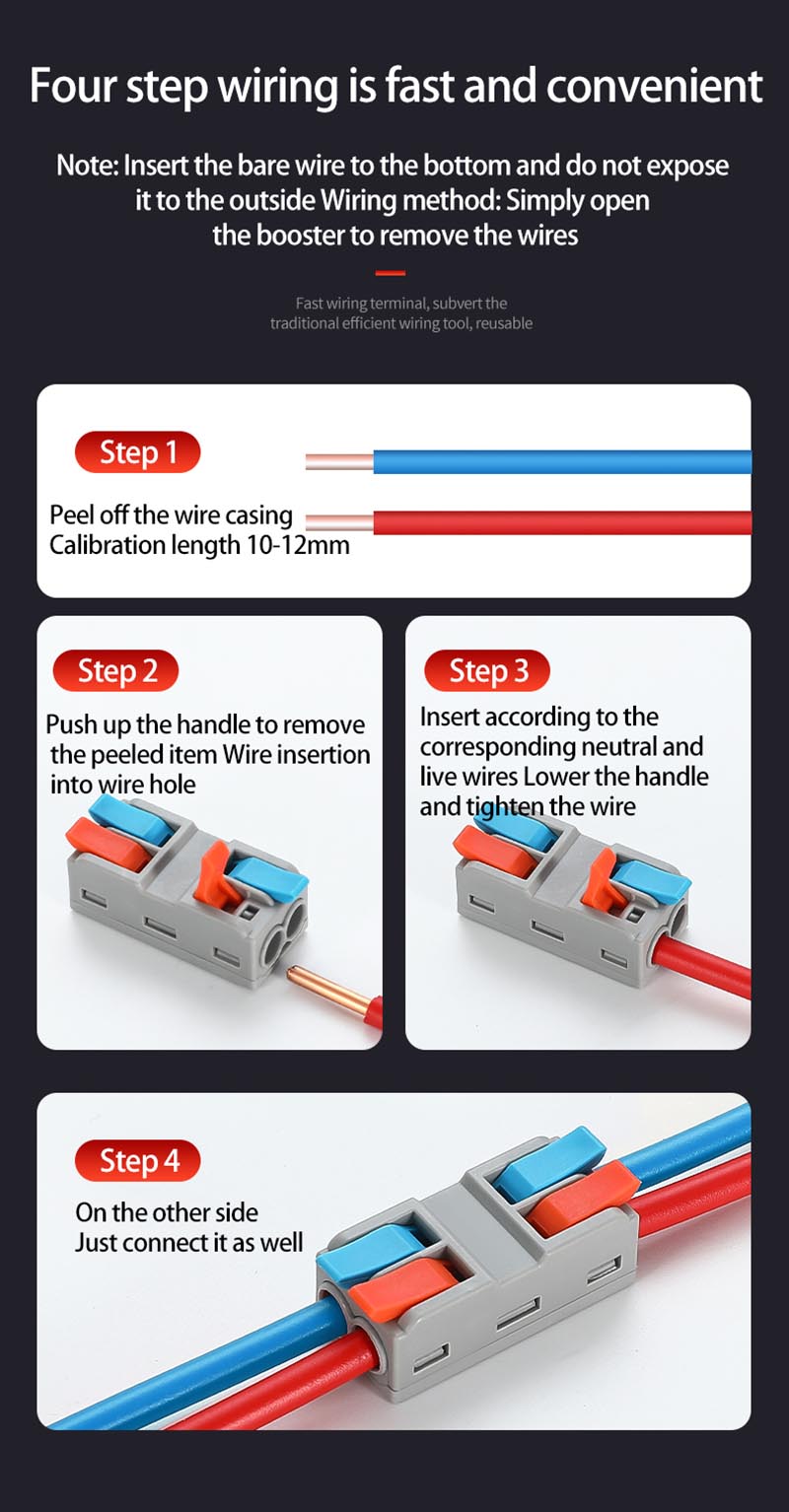 Four step wiring is fast and convenient

Note: Insert the bare wire to the bottom and do not expose it to the outside Wiring method: Simply open the booster to remove the wires

Fast wiring terminal, subvert the traditional efficient wiring tool, reusable

Step 1

Peel off the wire casing
Calibration length 10-12mm

Step 2

Push up the handle to remove the peeled item Wire insertion into wire hole

Step 3

Insert according to the corresponding neutral and live wires Lower the handle and tighten the wire

Step 4

On the other side
Just connect it as well